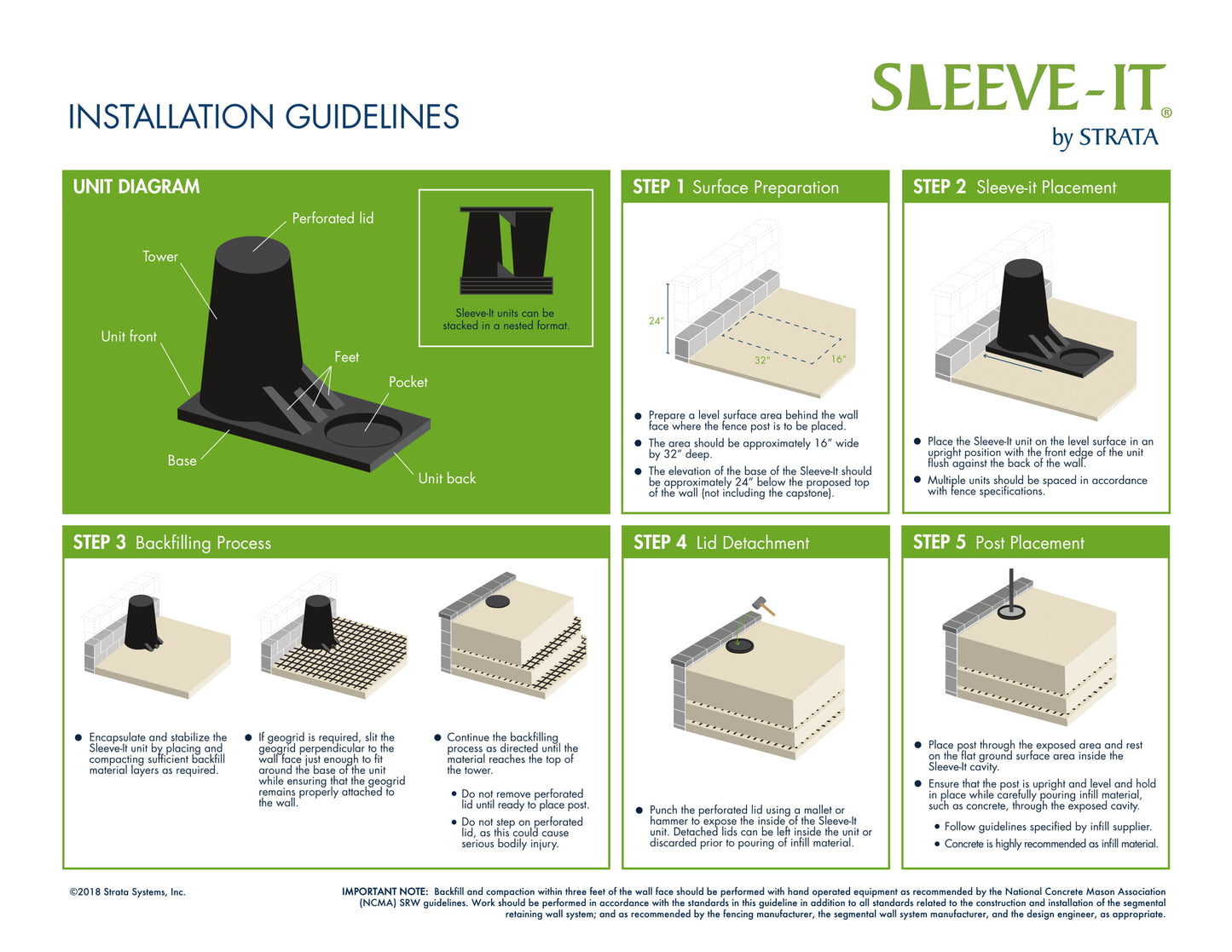 INSTALLATION GUIDELINES

SLEEVE-IT®
by STRATA

UNIT DIAGRAM

Perforated lid

Tower

Unit front

Feet

Pocket

Base

Unit back

Sleeve-It units can be stacked in a nested format.

STEP 1 Surface Preparation

24"

32"

16"

● Prepare a level surface area behind the wall face where the fence post is to be placed.

● The area should be approximately 16" wide by 32" deep.

● The elevation of the base of the Sleeve-It should be approximately 24" below the proposed top of the wall (not including the capstone).

STEP 2 Sleeve-it Placement

● Place the Sleeve-It unit on the level surface in an upright position with the front edge of the unit flush against the back of the wall.

● Multiple units should be spaced in accordance with fence specifications.

STEP 3 Backfilling Process

● Encapsulate and stabilize the Sleeve-It unit by placing and compacting sufficient backfill material layers as required.

● If geogrid is required, slit the geogrid perpendicular to the wall face just enough to fit around the base of the unit while ensuring that the geogrid remains properly attached to the wall.

● Continue the backfilling process as directed until the material reaches the top of the tower.

● Do not remove perforated lid until ready to place post.

● Do not step on perforated lid, as this could cause serious bodily injury.

STEP 4 Lid Detachment

● Punch the perforated lid using a mallet or hammer to expose the inside of the Sleeve-It unit. Detached lids can be left inside the unit or discarded prior to pouring of infill material.

STEP 5 Post Placement

● Place post through the exposed area and rest on the flat ground surface area inside the Sleeve-It cavity.

● Ensure that the post is upright and level and hold in place while carefully pouring infill material, such as concrete, through the exposed cavity.

● Follow guidelines specified by infill supplier.

● Concrete is highly recommended as infill material.

©2018 Strata Systems, Inc.

IMPORTANT NOTE: Backfill and compaction within three feet of the wall face should be performed with hand operated equipment as recommended by the National Concrete Mason Association (NCMA) SRW guidelines. Work should be performed in accordance with the standards in this guideline in addition to all standards related to the construction and installation of the segmental retaining wall system; and as recommended by the fencing manufacturer, the segmental wall system manufacturer, and the design engineer, as appropriate.